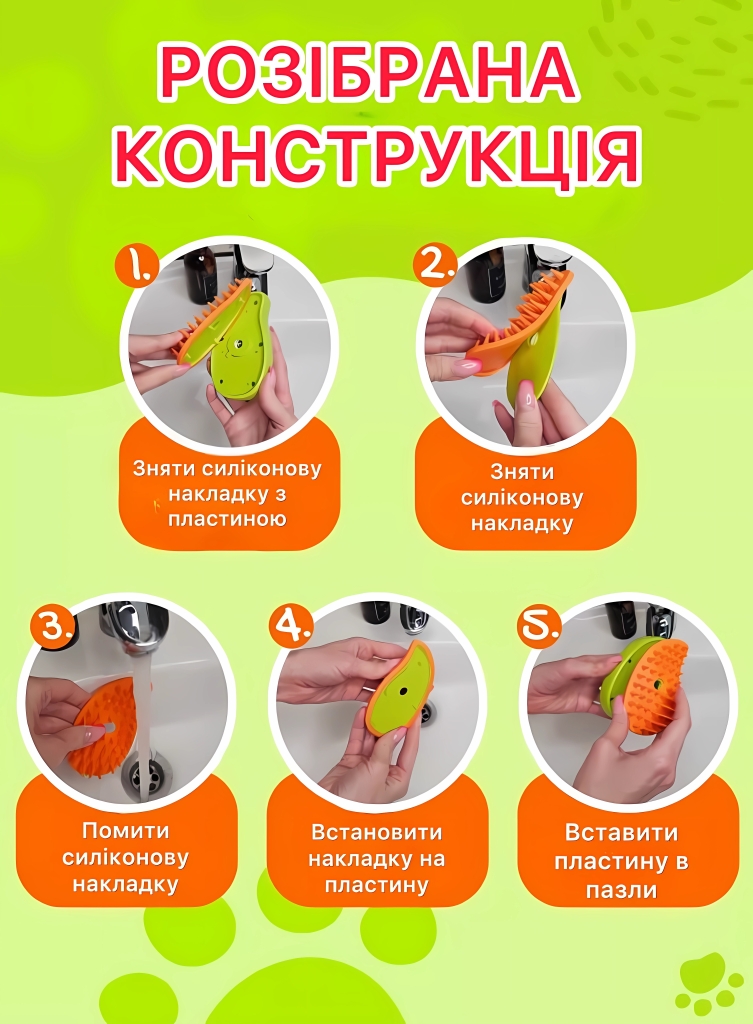 РОЗІБРАНА КОНСТРУКЦІЯ

1.

Зняти силіконову накладку з пластиною

2.

Зняти силіконову накладку

3.

Помити силіконову накладку

4.

Встановити накладку на пластину

5.

Вставити пластину в пазли