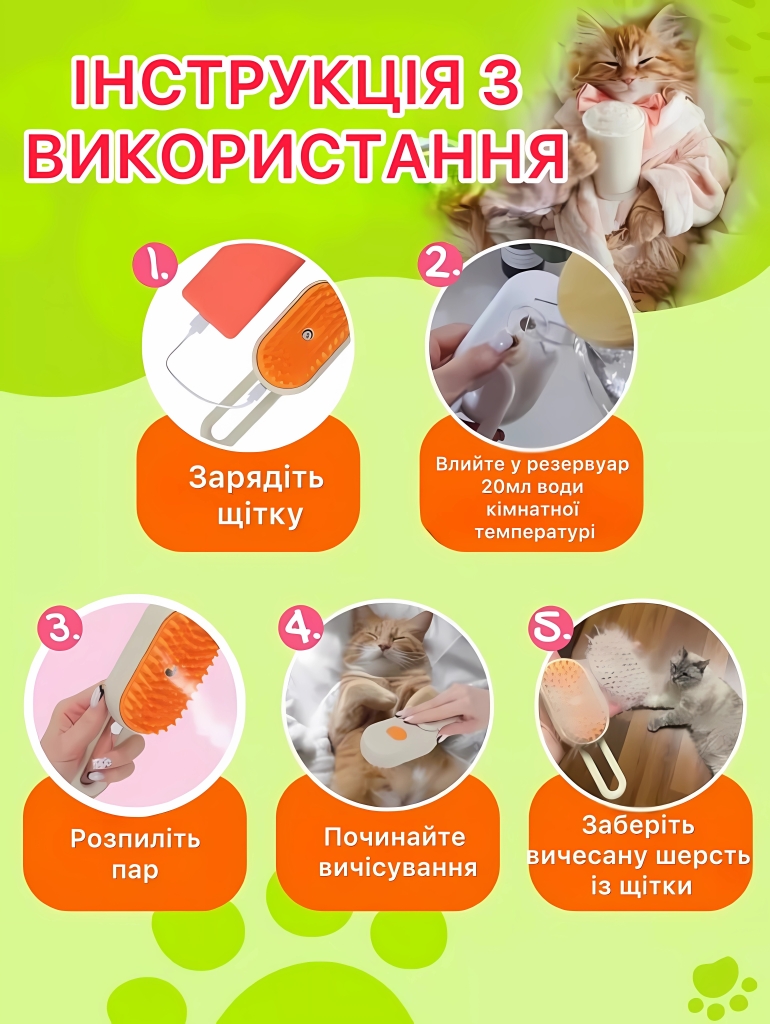 ІНСТРУКЦІЯ З ВИКОРИСТАННЯ

1.
Зарядіть щітку

2.
Влийте у резервуар 20мл води кімнатної температурі

3.
Розпиліть пар

4.
Починайте вичісування

5.
Заберіть вичесану шерсть із щітки