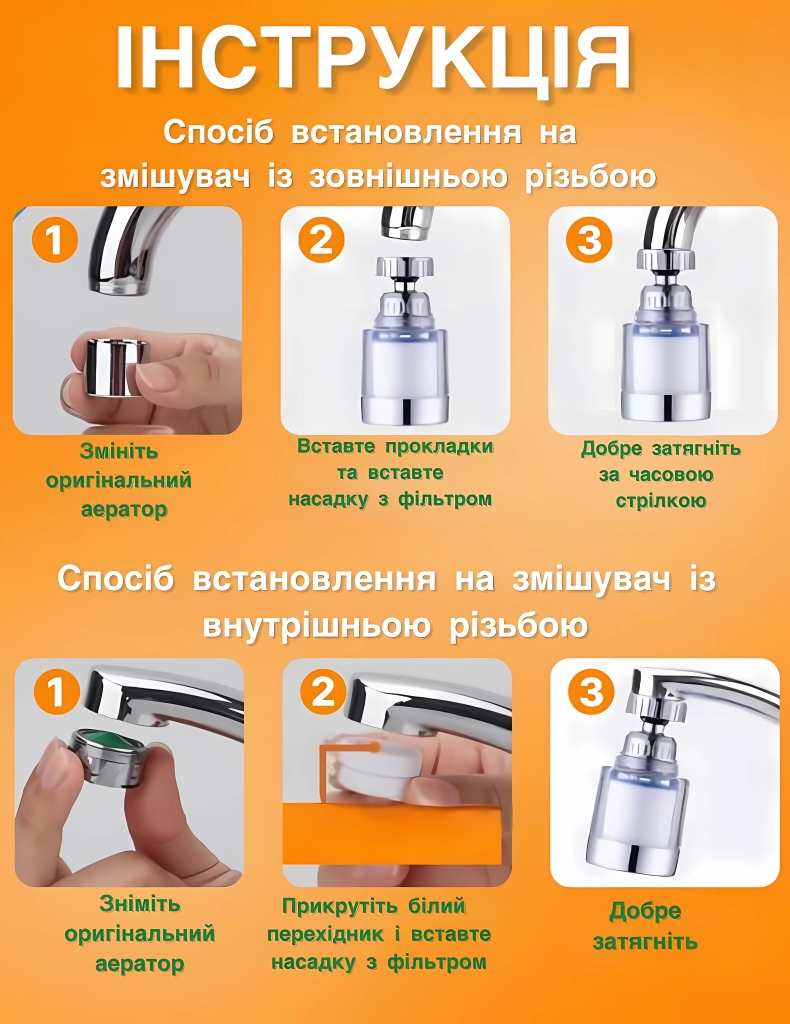 ІНСТРУКЦІЯ

Спосіб встановлення на змішувач із зовнішньою різьбою

1
Змініть оригінальний аератор

2
Вставте прокладки та вставте насадку з фільтром

3
Добре затягніть за часовою стрілкою

Спосіб встановлення на змішувач із внутрішньою різьбою

1
Зніміть оригінальний аератор

2
Прикрутіть білий перехідник і вставте насадку з фільтром

3
Добре затягніть