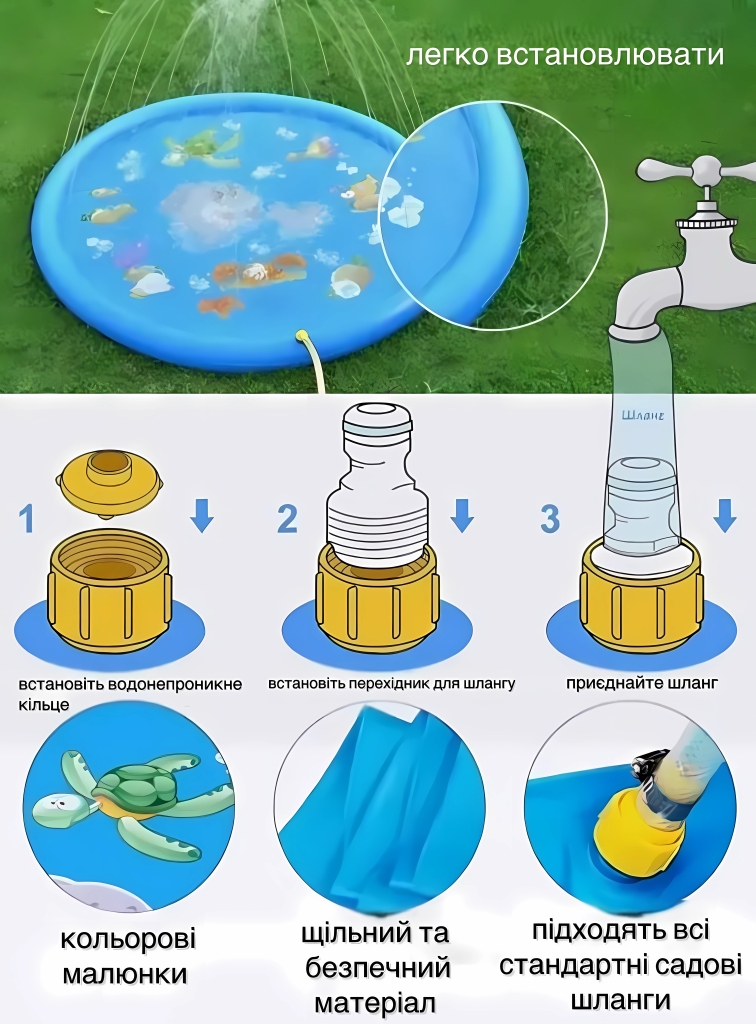 легко встановлювати

Шланг

1

2

3

встановіть водонепроникне кільце

встановіть перехідник для шлангу

приєднайте шланг

кольорові малюнки

щільний та безпечний матеріал

підходять всі стандартні садові шланги