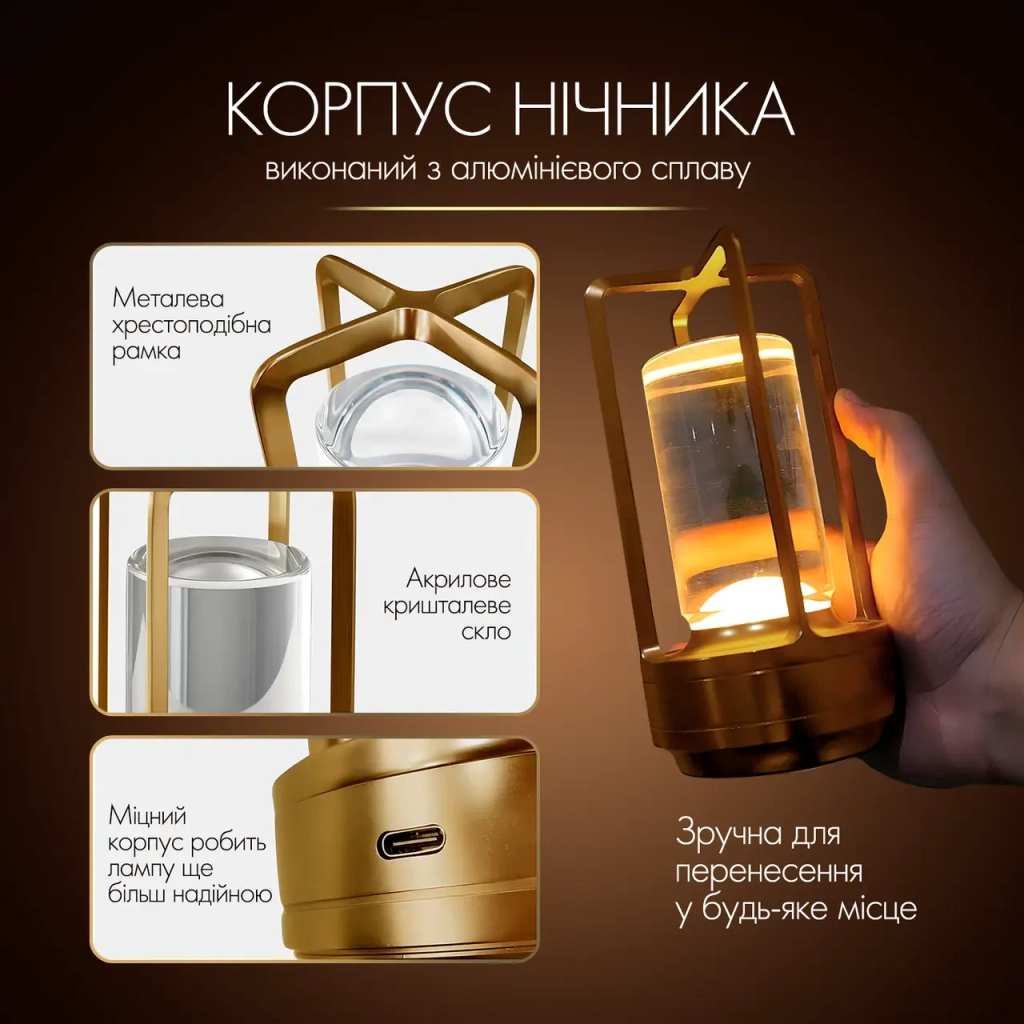 КОРПУС НІЧНИКА
виконаний з алюмінієвого сплаву

Металева хрестоподібна рамка

Акрилове кришталеве скло

Міцний корпус робить лампу ще більш надійною

Зручна для перенесення у будь-яке місце