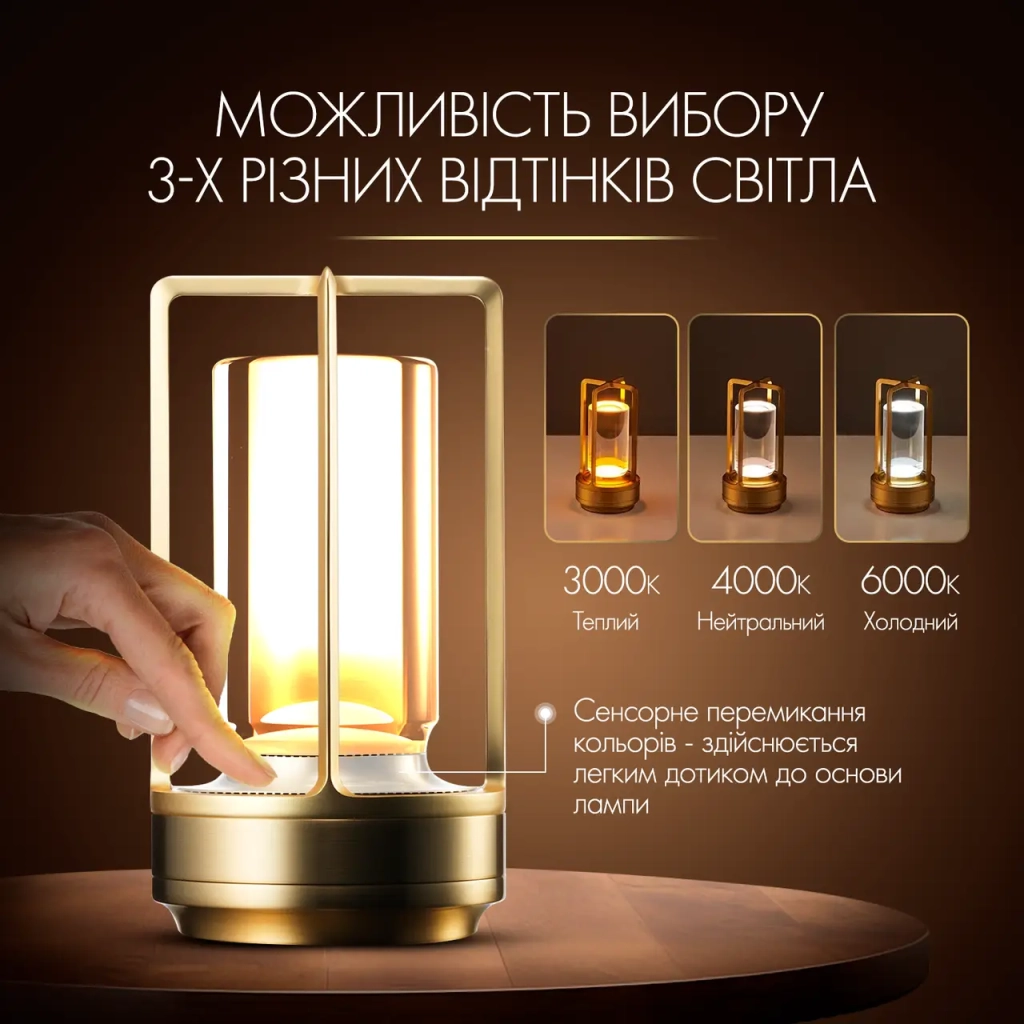 МОЖЛИВІСТЬ ВИБОРУ
3-Х РІЗНИХ ВІДТІНКІВ СВІТЛА

3000к
Теплий

4000к
Нейтральний

6000к
Холодний

Сенсорне перемикання кольорів - здійснюється легким дотиком до основи лампи